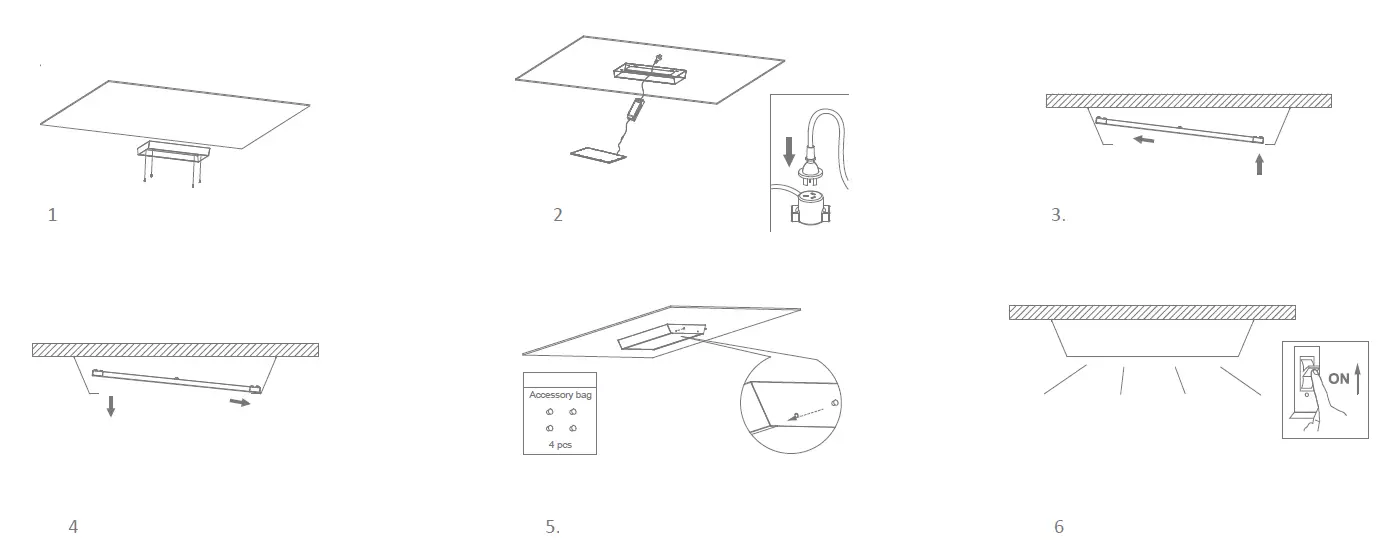 1

2

3.

4

Accessory bag

4 pcs

5.

ON

6