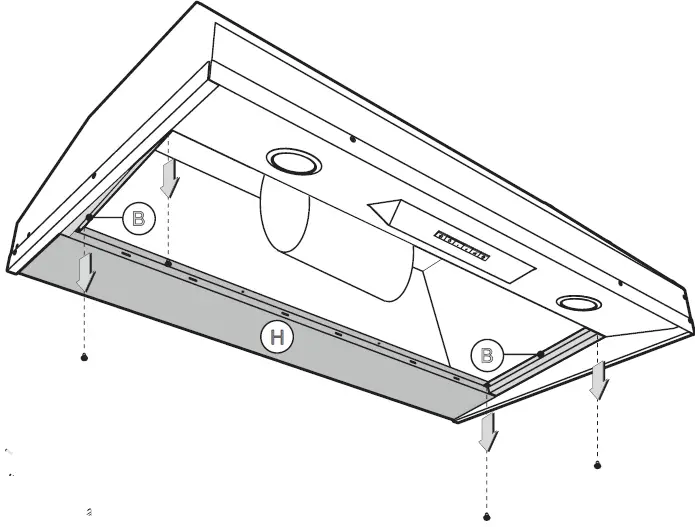 B
H
B