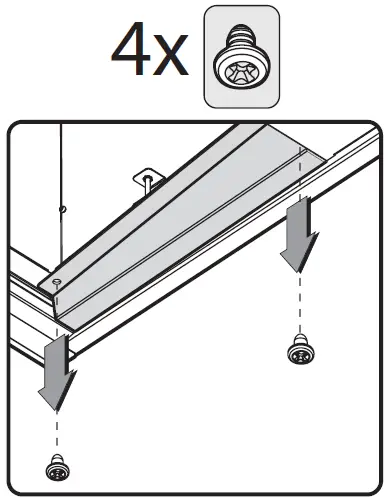 4x