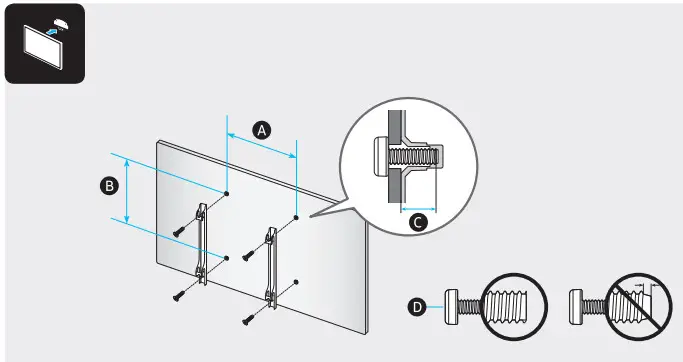 A

B

C

D