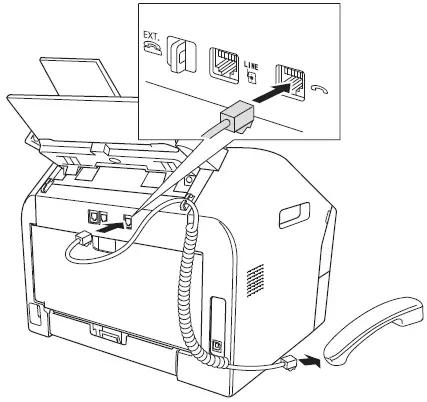 EXT.

LINE