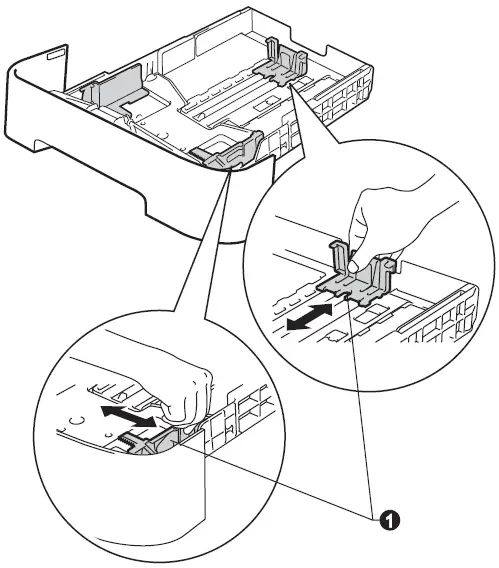 1