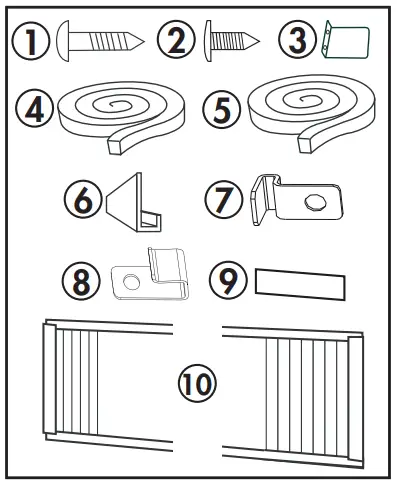 1 2 3
4 5
6 7
8 9
10