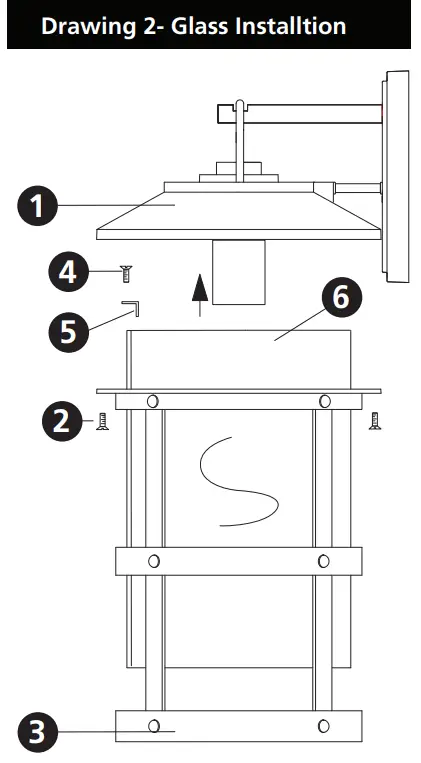 Drawing 2- Glass Installtion

1

4

5

6

2

3