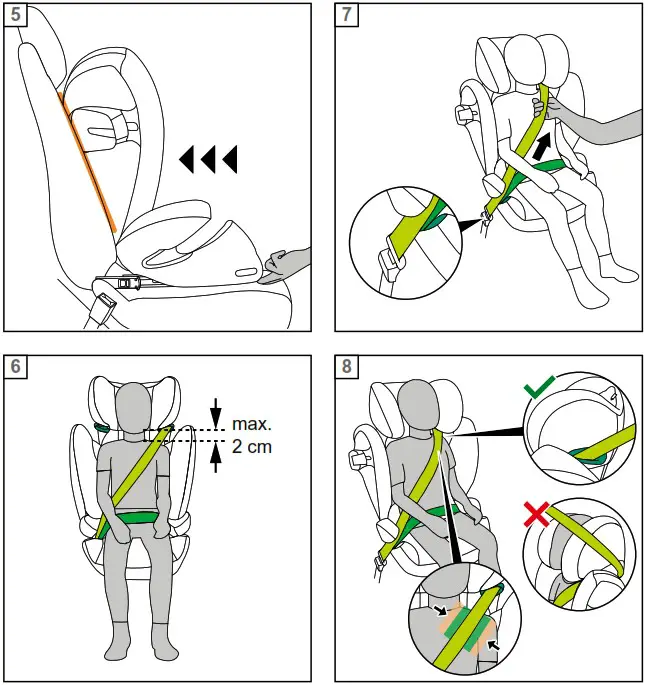 5

7

6

max.
2 cm

8