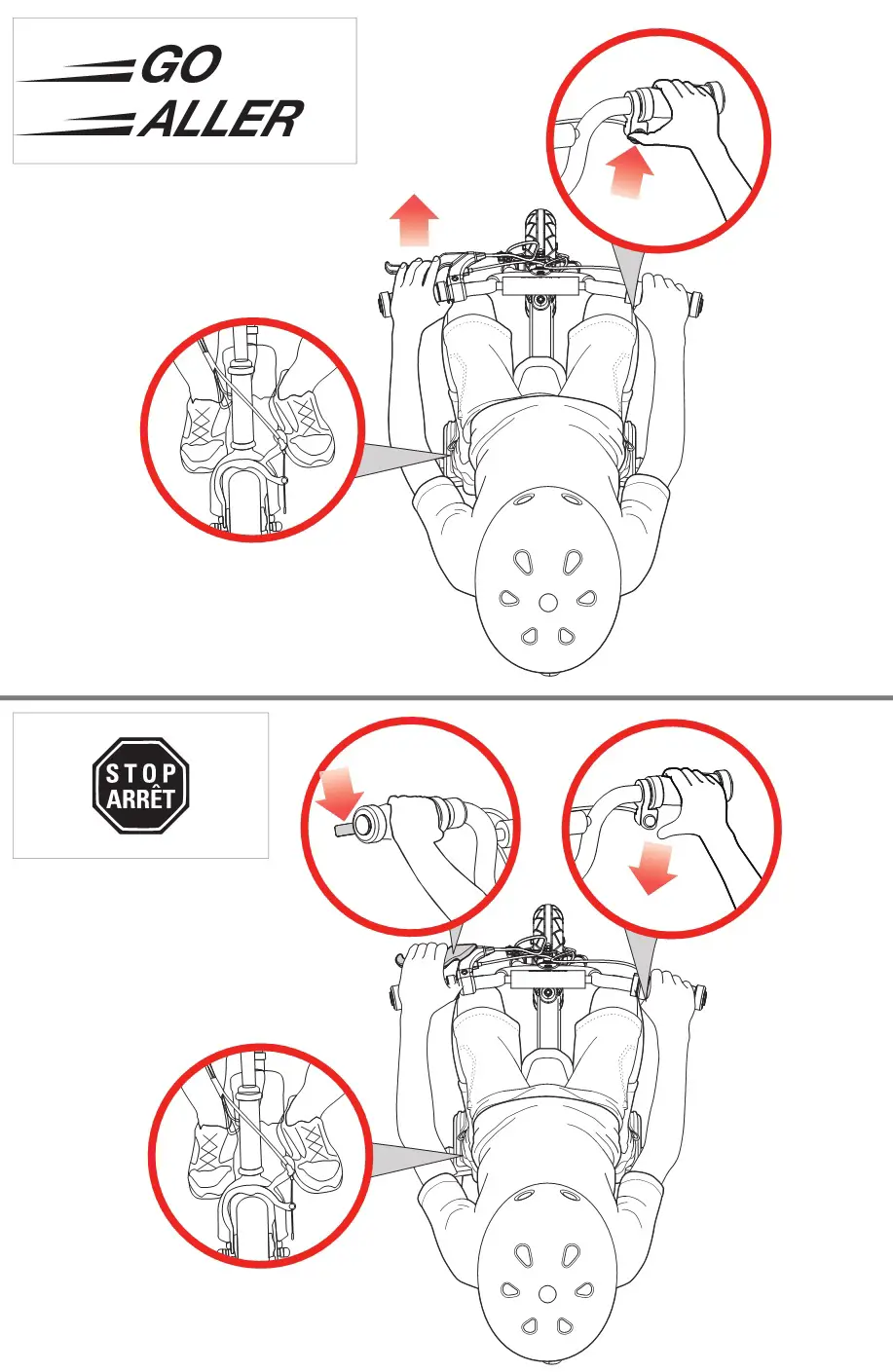 GO
ALLER

STOP
ARRÊT