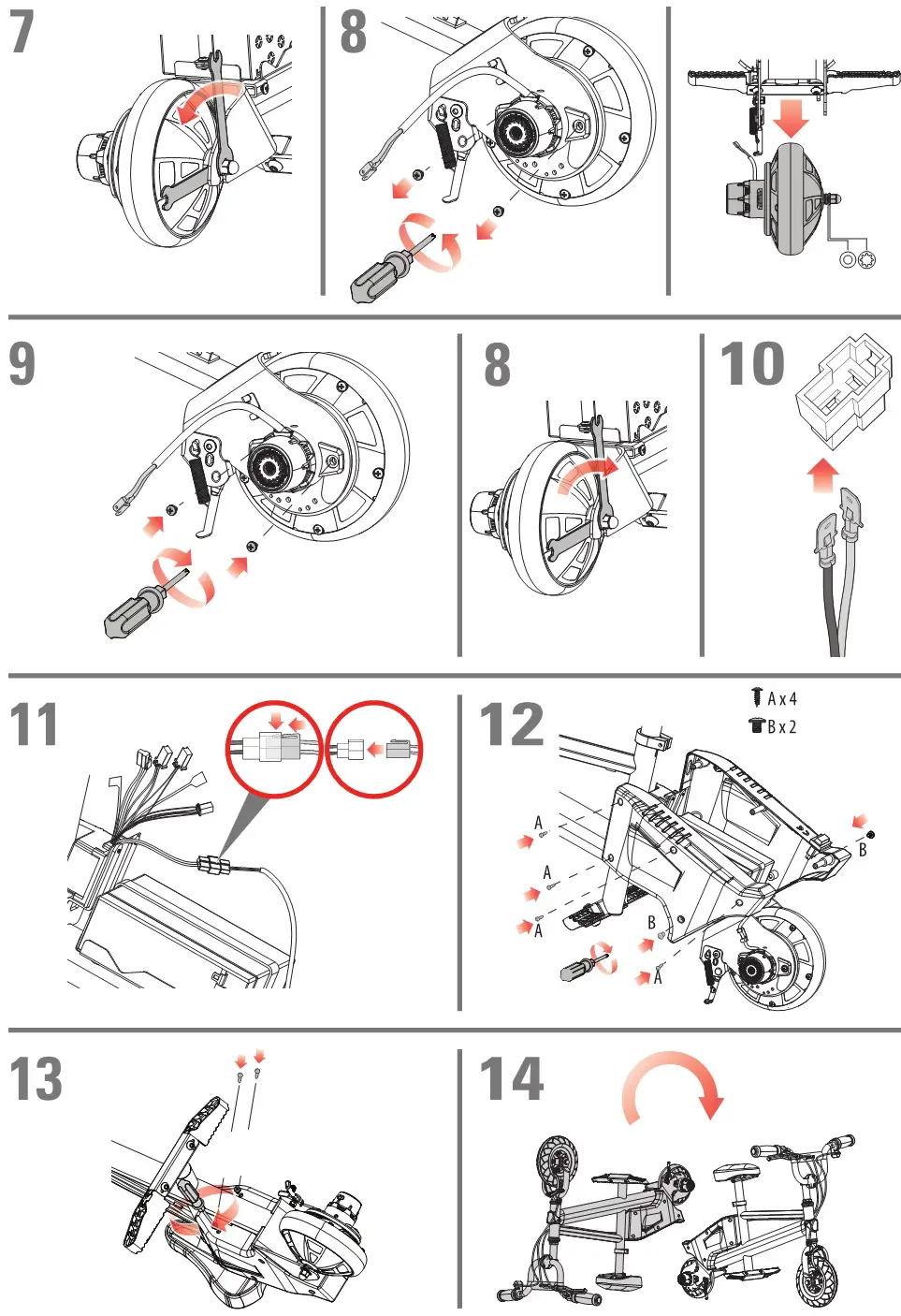 7

8

9

8

10

11

12

A x 4
B x 2

A
A
A
B
A
B

13

14