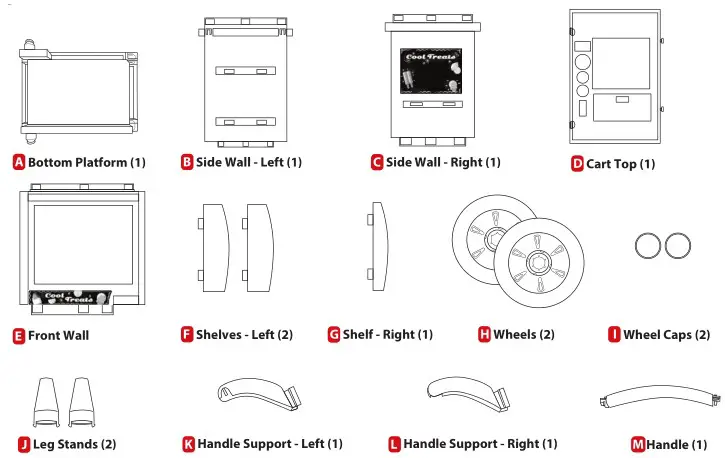 Cool Treats

A Bottom Platform (1)

B Side Wall - Left (1)

C Side Wall - Right (1)

D Cart Top (1)

Cool Treats

E Front Wall

F Shelves - Left (2)

G Shelf - Right (1)

H Wheels (2)

I Wheel Caps (2)

J Leg Stands (2)

K Handle Support - Left (1)

L Handle Support - Right (1)

M Handle (1)