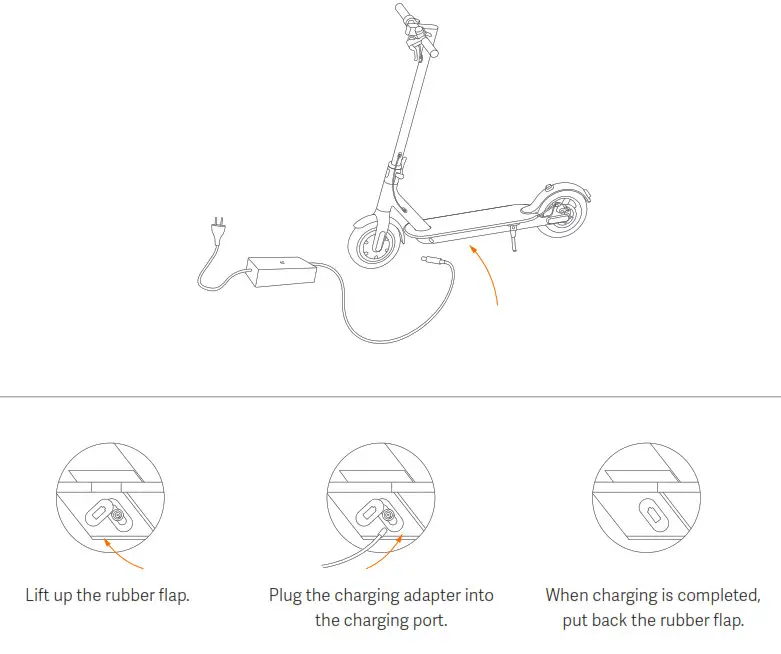 Lift up the rubber flap.

Plug the charging adapter into the charging port.

When charging is completed, put back the rubber flap.