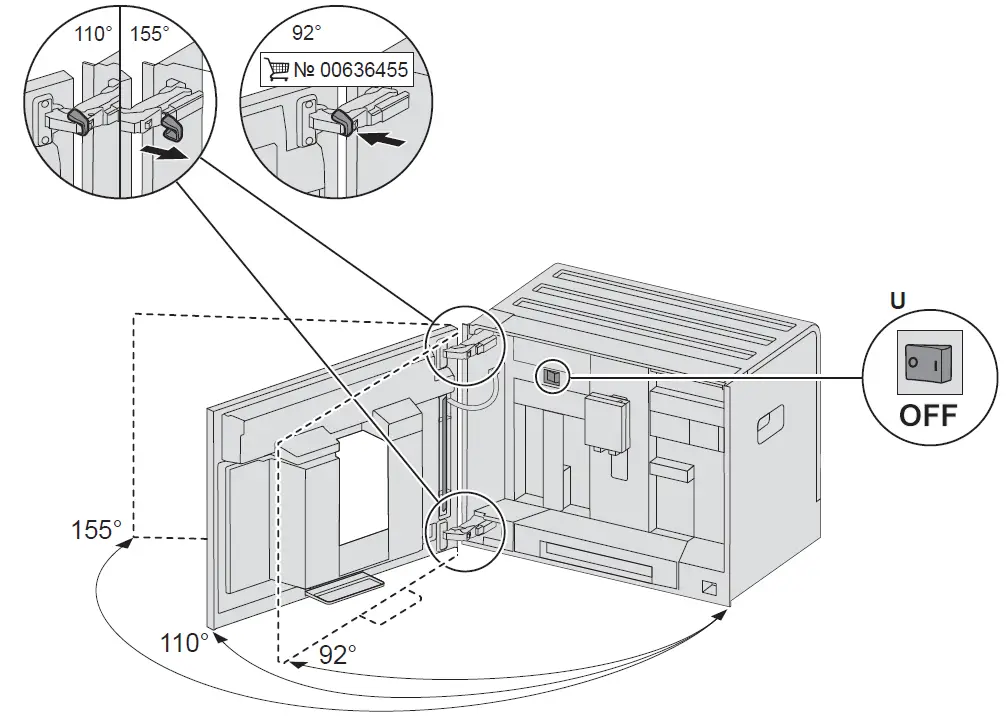 110° 155°

92°

№ 00636455

U

OFF

155°

110°

92°