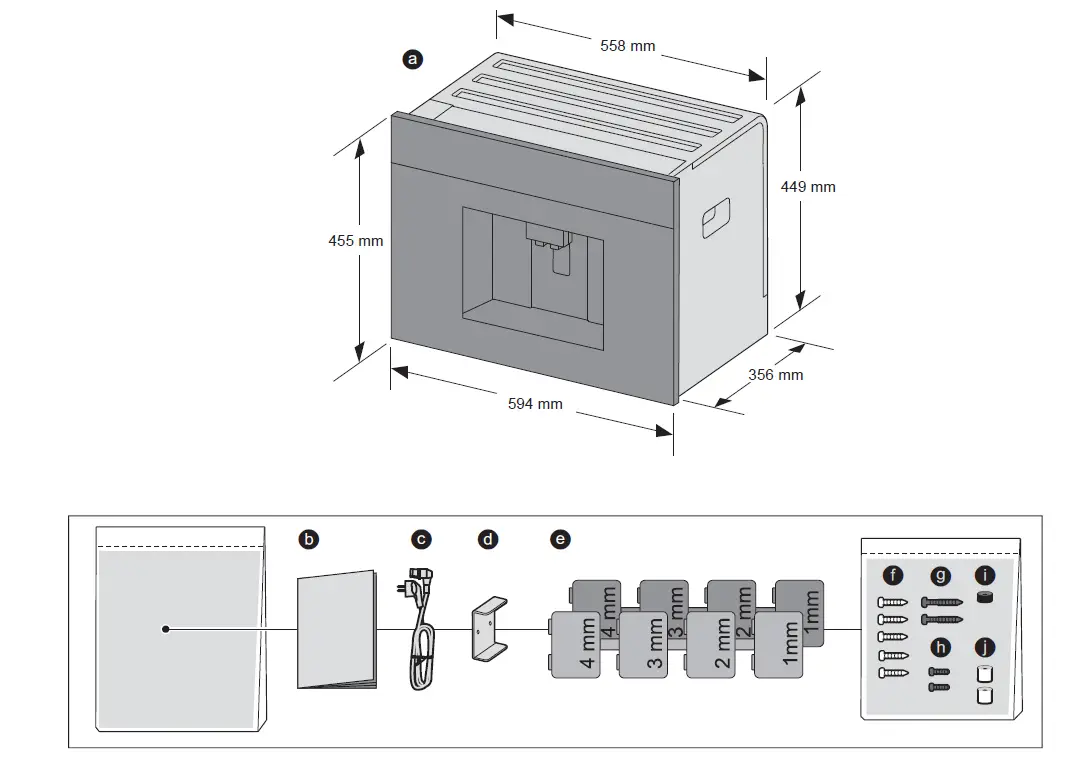 a

558 mm

449 mm

455 mm

356 mm

594 mm

b

c

d

e

4 mm

3 mm

2 mm

1mm

4 mm

3 mm

2 mm

1mm

f

g

i

h

j