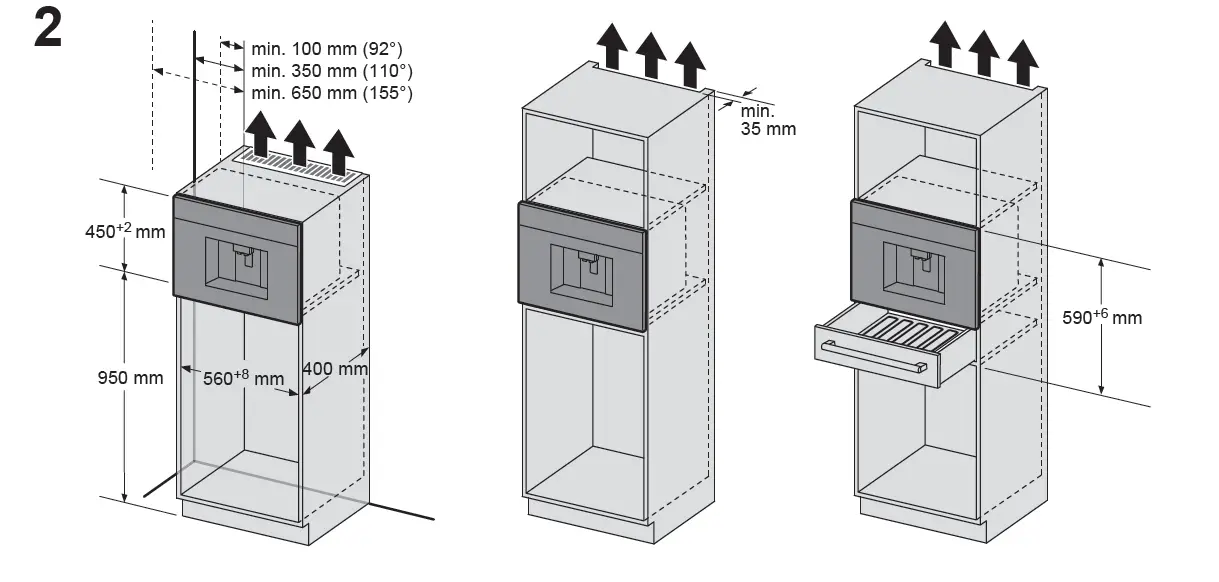 2

min. 100 mm (92°)
min. 350 mm (110°)
min. 650 mm (155°)

$450^{+2}$ mm

950 mm

$560^{+8}$ mm

400 mm

min.
35 mm

$590^{+6}$ mm