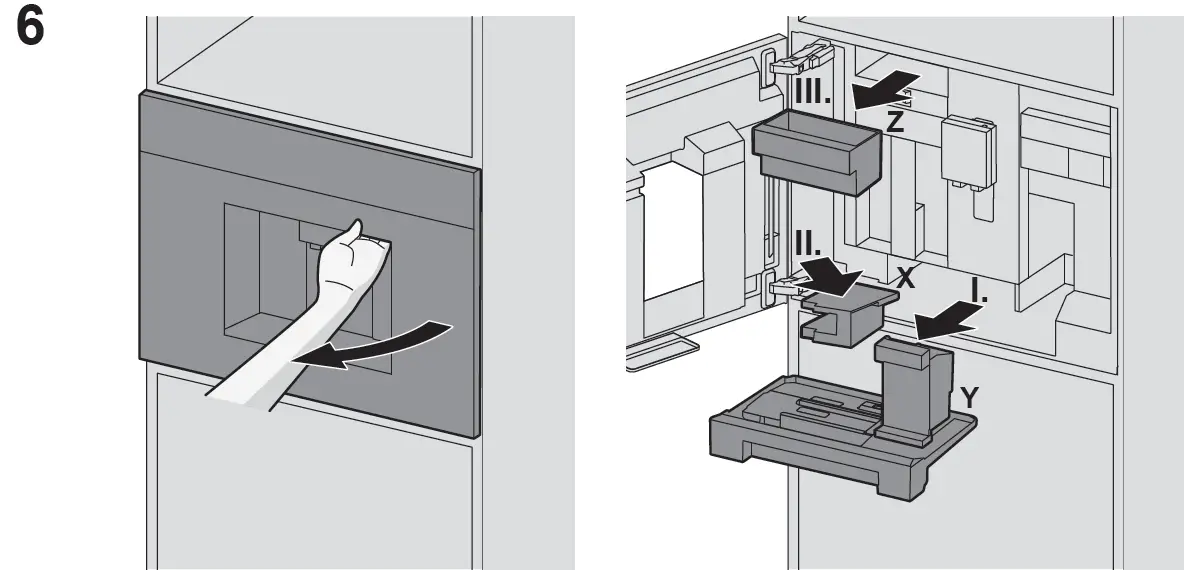 6

III.
Z
II.
X
I.
Y