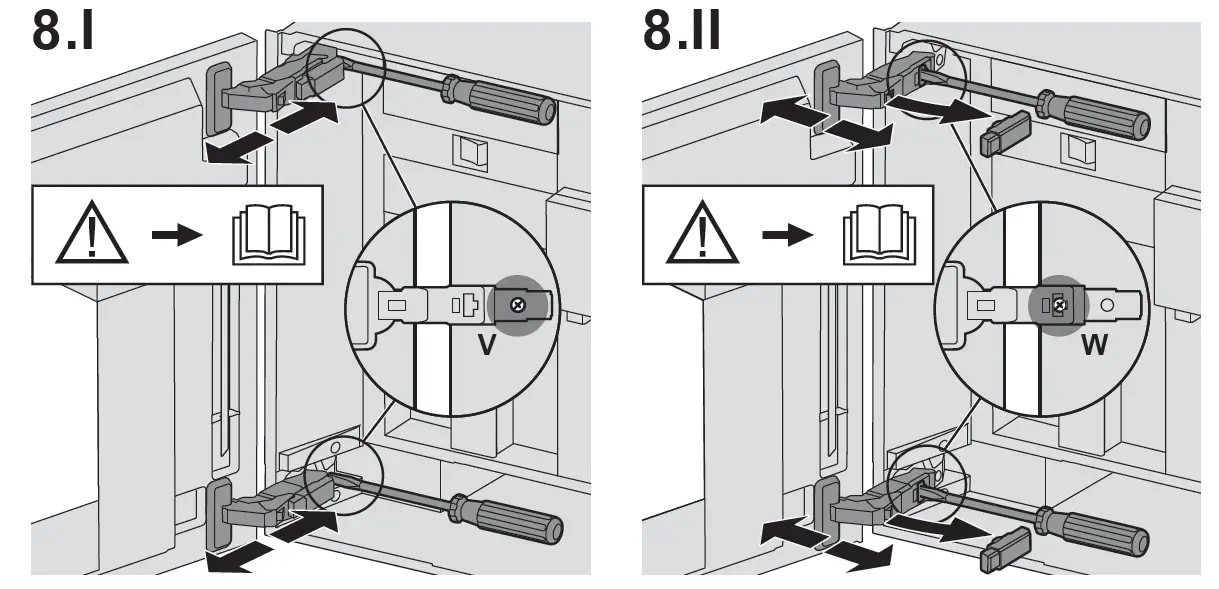 8.I

V

8.II

W