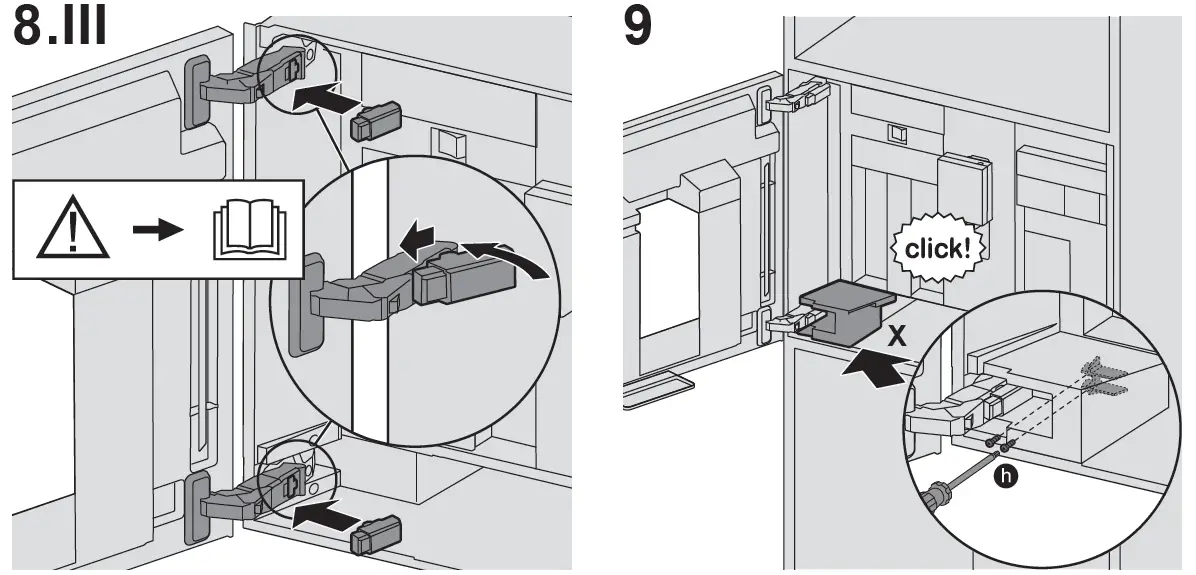 8.III

9

click!

X

h