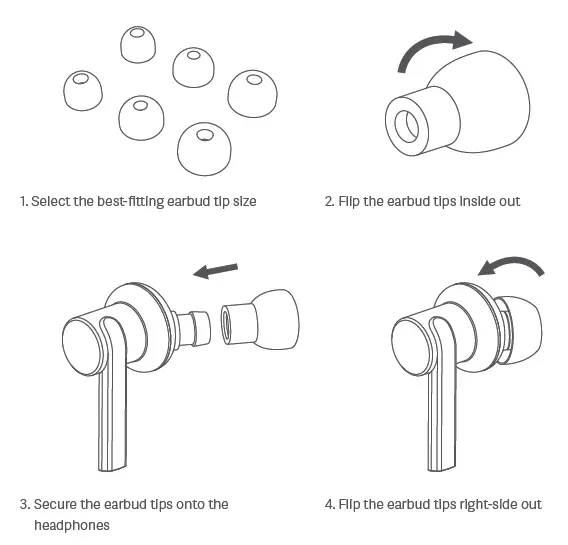 1. Select the best-fitting earbud tip size

2. Flip the earbud tips inside out

3. Secure the earbud tips onto the headphones

4. Flip the earbud tips right-side out