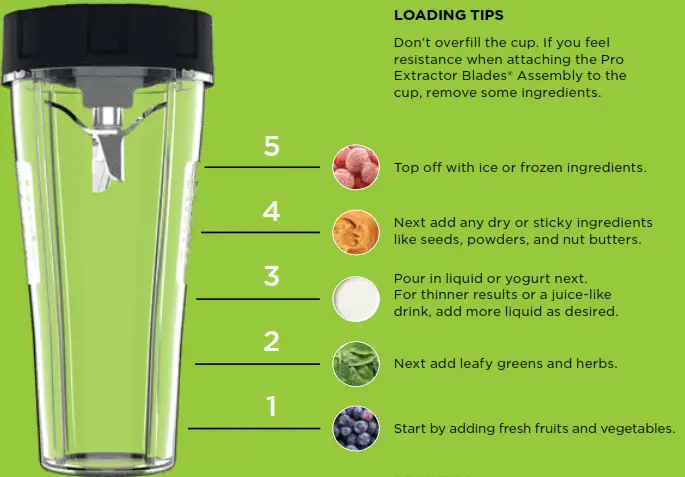 LOADING TIPS

Don't overfill the cup. If you feel resistance when attaching the Pro Extractor Blades® Assembly to the cup, remove some ingredients.

5

Top off with ice or frozen ingredients.

4

Next add any dry or sticky ingredients like seeds, powders, and nut butters.

3

Pour in liquid or yogurt next. For thinner results or a juice-like drink, add more liquid as desired.

2

Next add leafy greens and herbs.

1

Start by adding fresh fruits and vegetables.