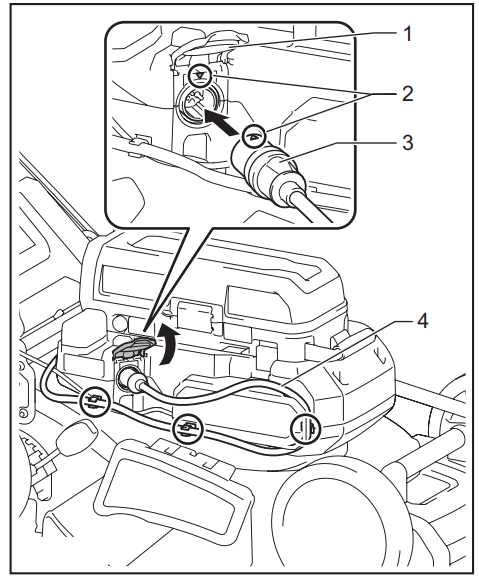 1
2
3
4