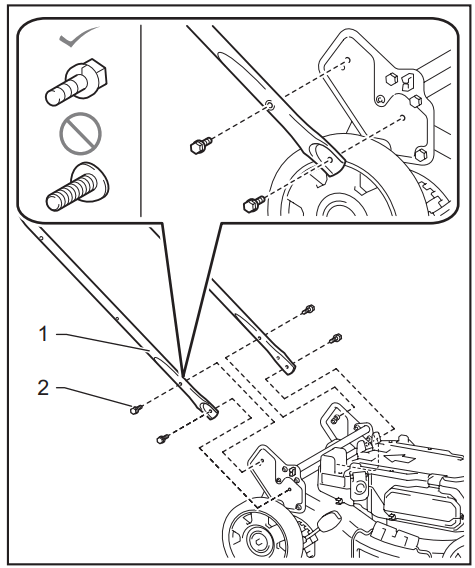 1

2