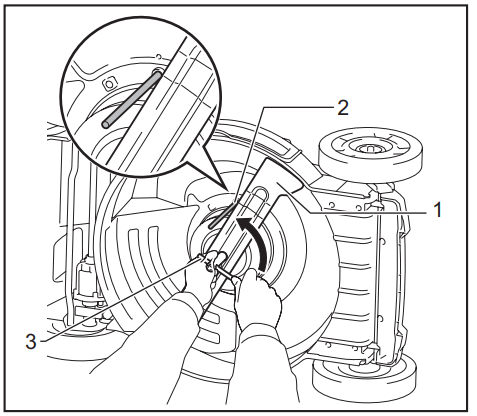 2
1
3