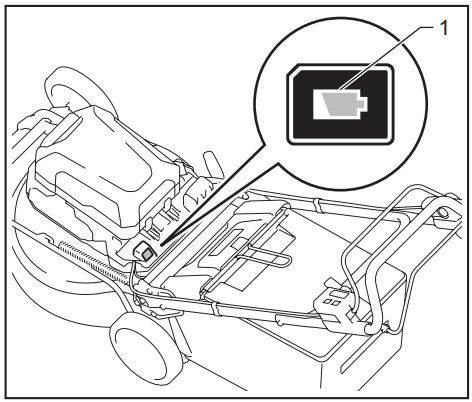 1