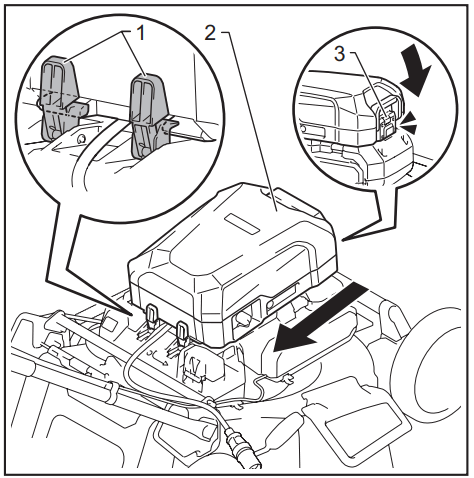 1
2
3