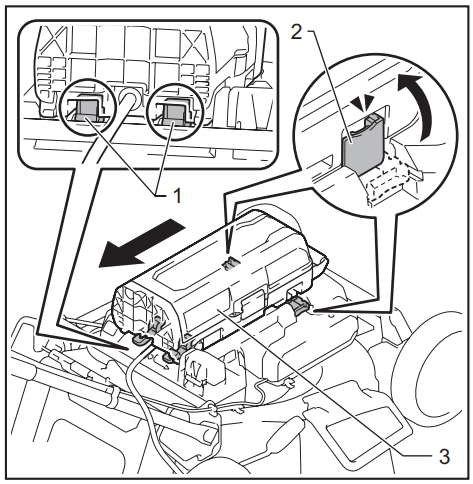 2
1
3