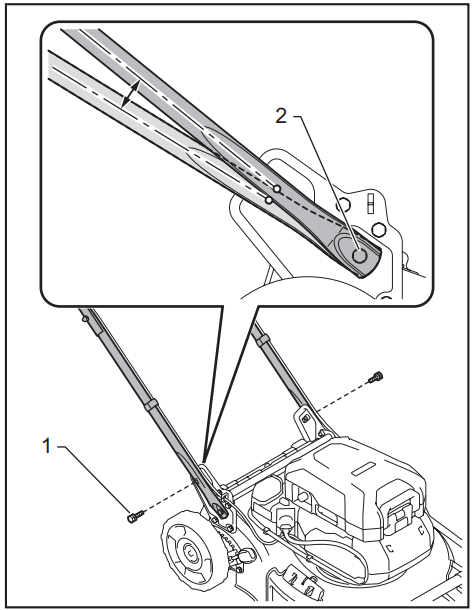 2

1