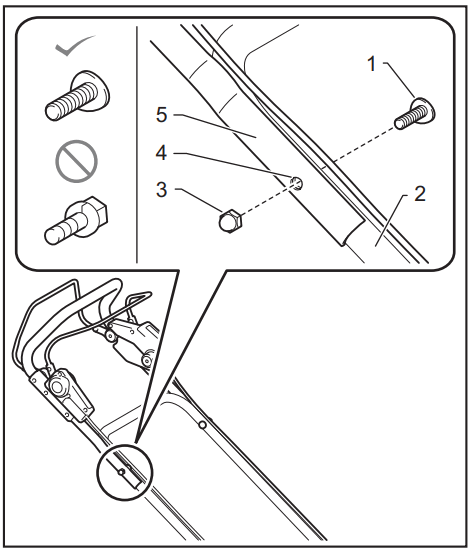 1
5
4
3
2