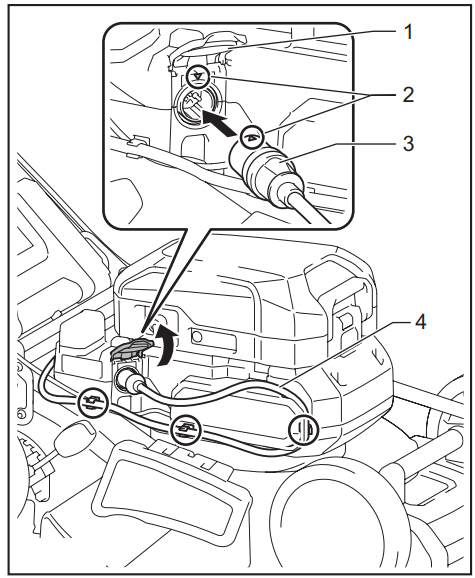 1
2
3
4