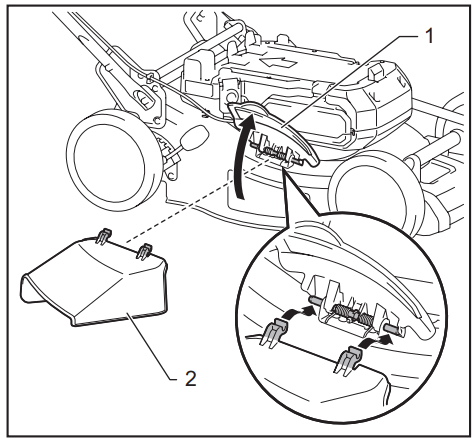 1

2