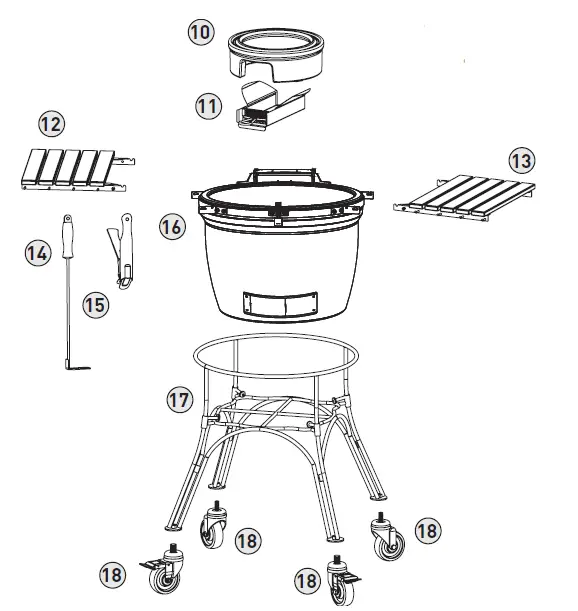 10
11
12
13
16
14
15
17
18
18
18
18