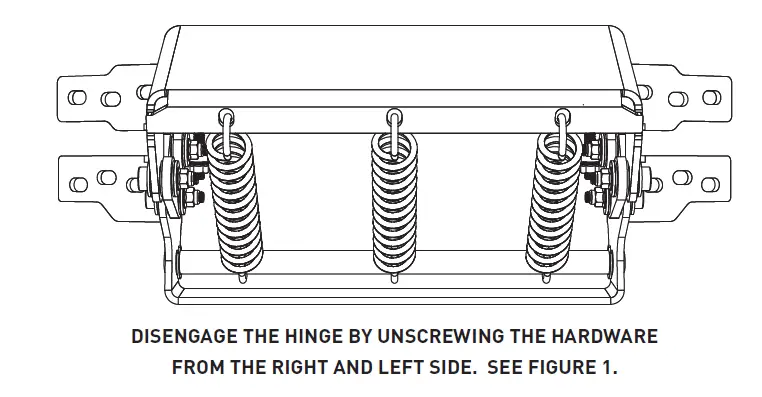 DISENGAGE THE HINGE BY UNSCREWING THE HARDWARE FROM THE RIGHT AND LEFT SIDE. SEE FIGURE 1.