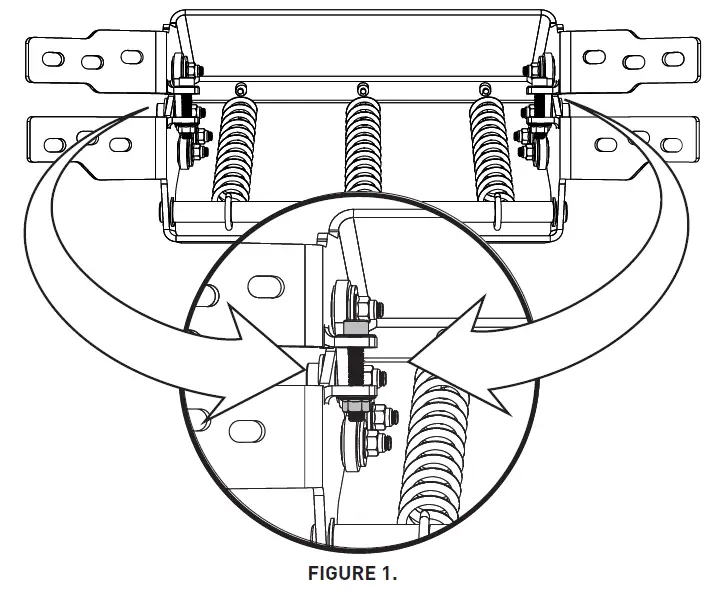 FIGURE 1.