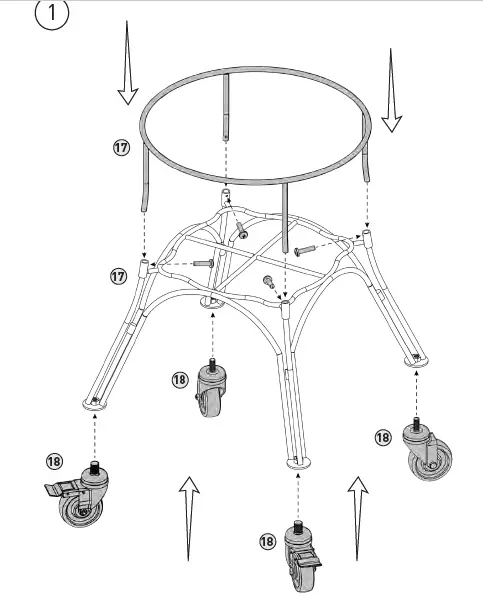 1

17

17

18

18

18

18