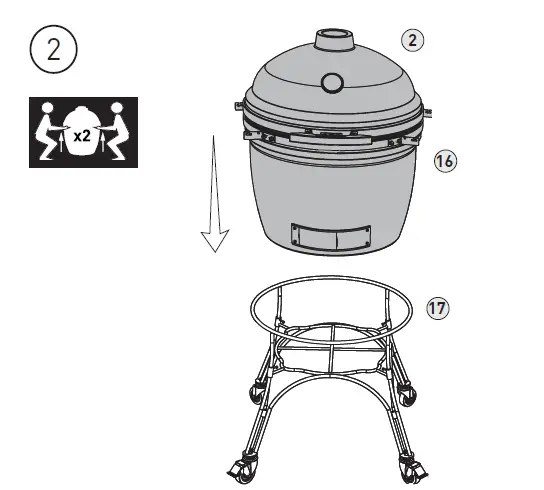 2

x2

2

16

17