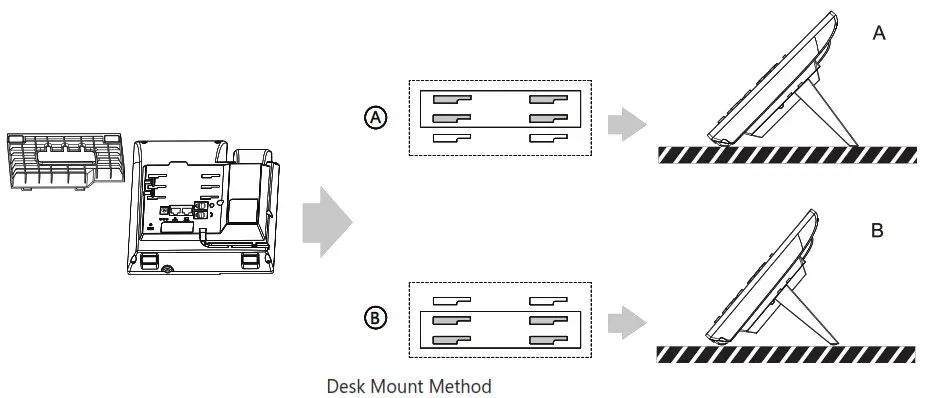 A

A

B

B

Desk Mount Method