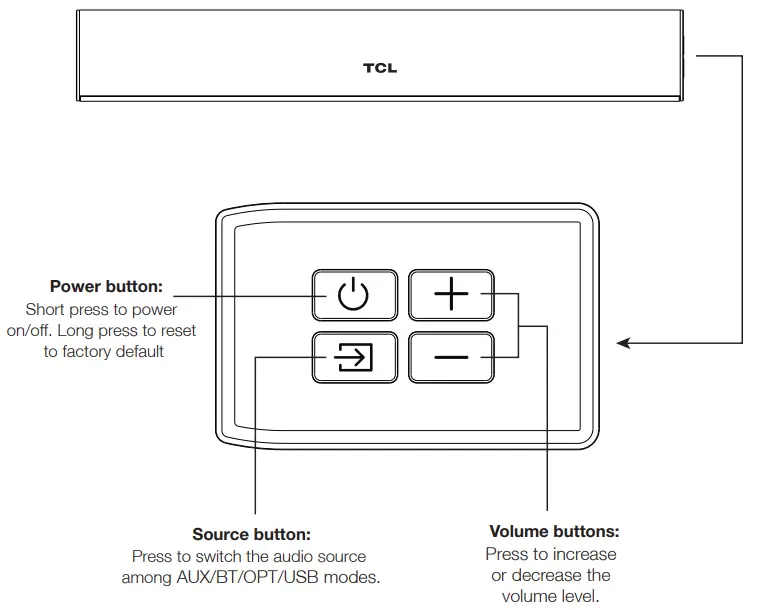 TCL

Power button:
Short press to power on/off. Long press to reset to factory default

Source button:
Press to switch the audio source among AUX/BT/OPT/USB modes.

Volume buttons:
Press to increase or decrease the volume level.