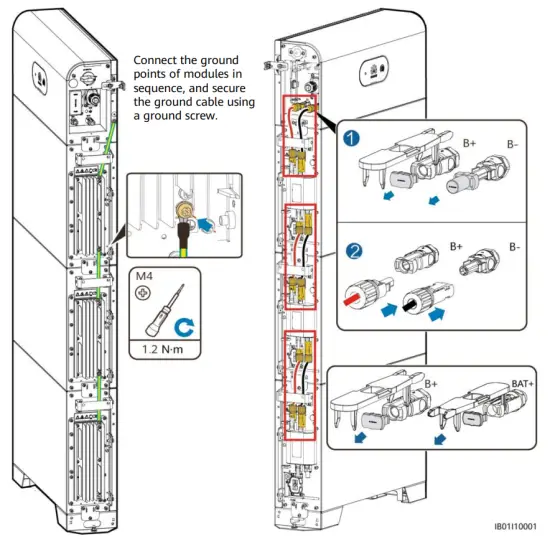 Connect the ground points of modules in sequence, and secure the ground cable using a ground screw.

M4

1.2 N·m

1

B+

B-

2

B+

B-

B+

BAT+

IB01I10001