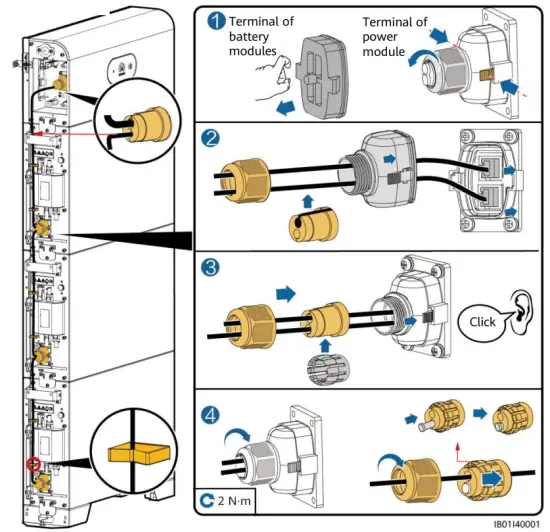 1 Terminal of battery modules

Terminal of power module

2

3

Click

4

2 N·m

IB01I40001