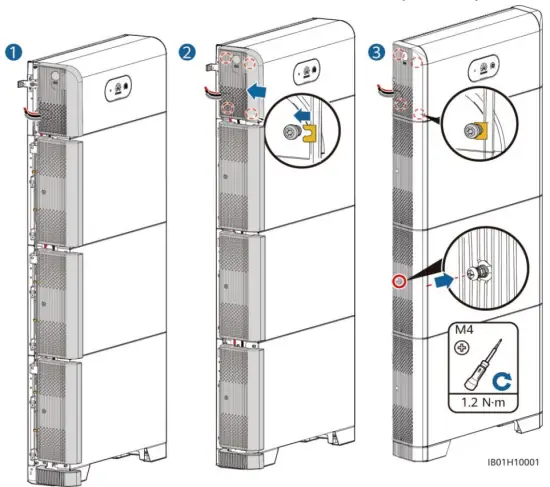 1
2
3
M4
1.2 N·m
IB01H10001