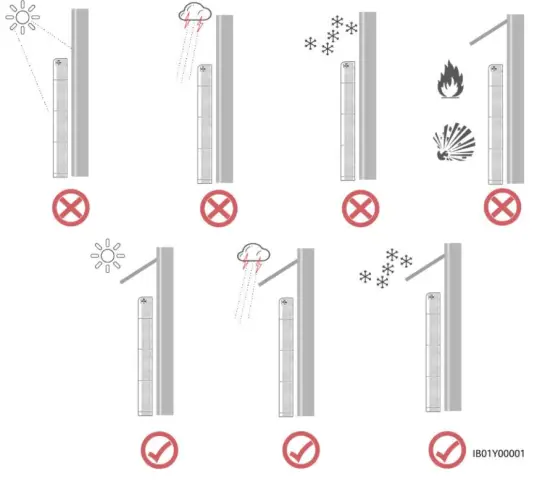 IB01Y00001