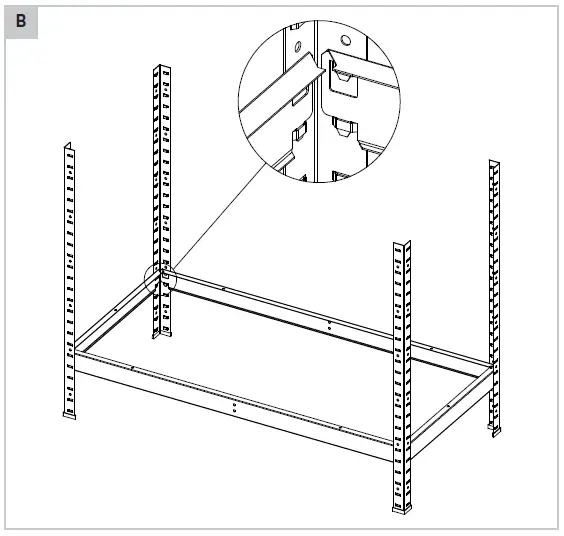 B