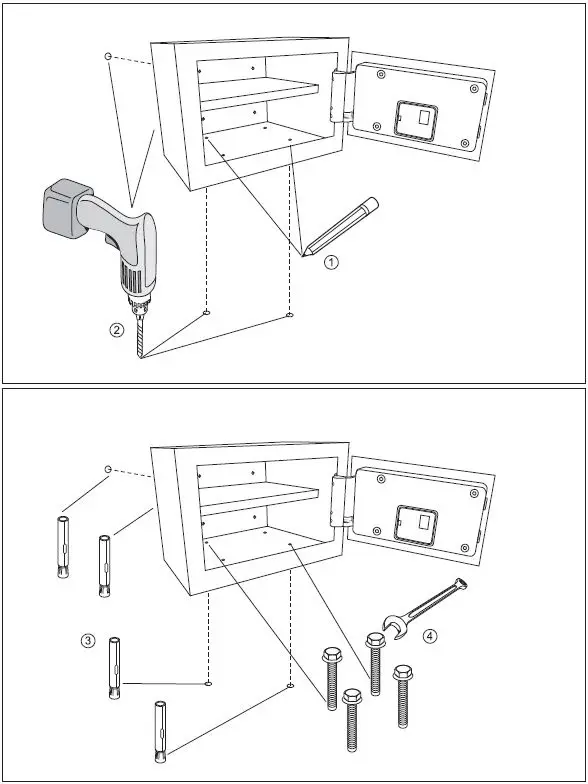 1

2

3

4