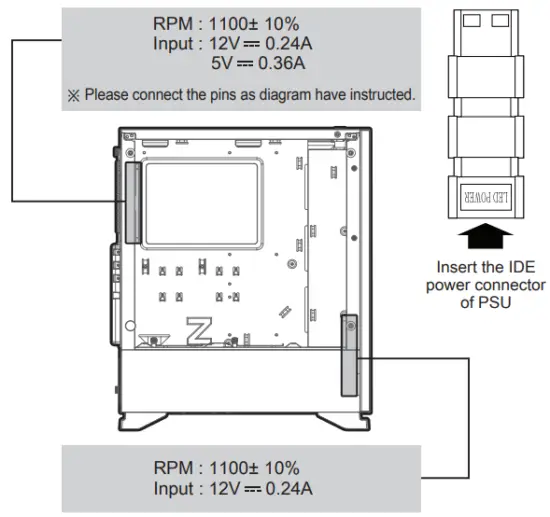 RPM : 1100± 10%
Input : 12V ⎓ 0.24A
5V ⎓ 0.36A

※ Please connect the pins as diagram have instructed.

LED POWER

Insert the IDE power connector of PSU

Z

RPM : 1100± 10%
Input : 12V ⎓ 0.24A