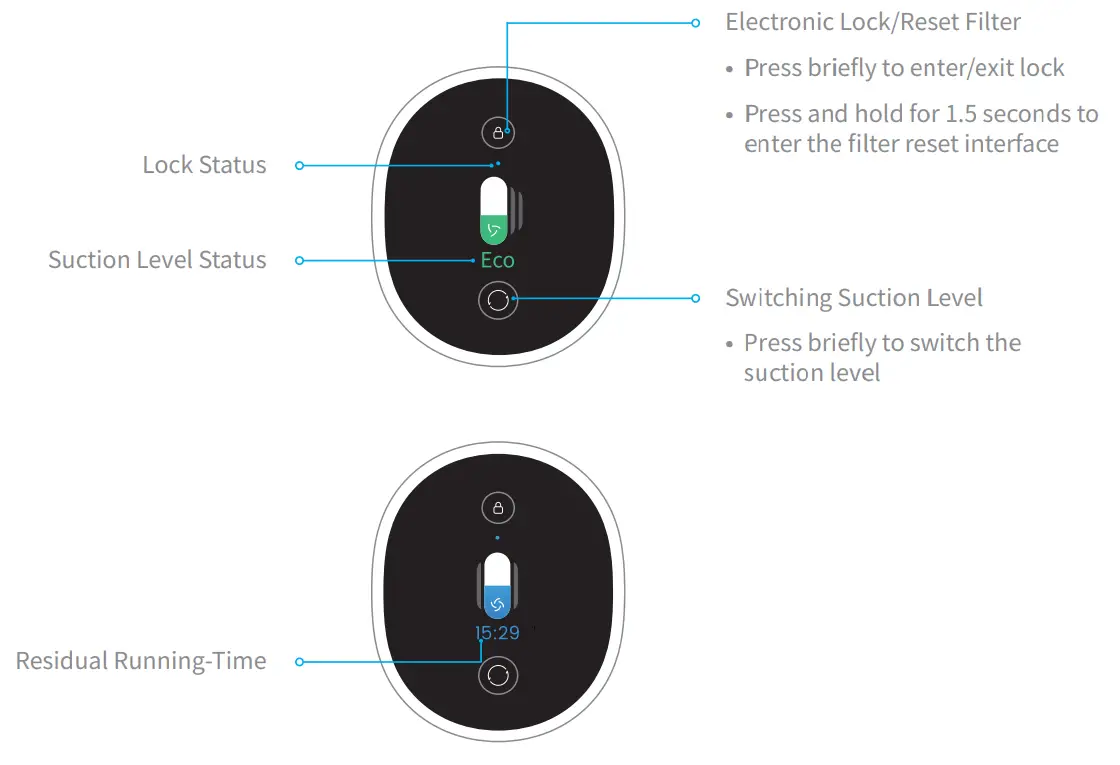 Electronic Lock/Reset Filter

• Press briefly to enter/exit lock

• Press and hold for 1.5 seconds to enter the filter reset interface

Lock Status

Suction Level Status

Eco

Switching Suction Level

• Press briefly to switch the suction level

15:29

Residual Running-Time