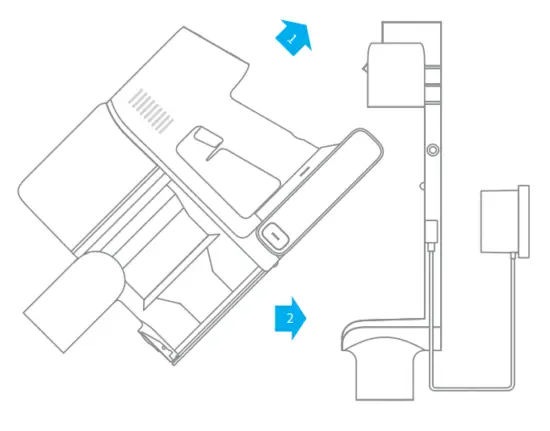 1

2