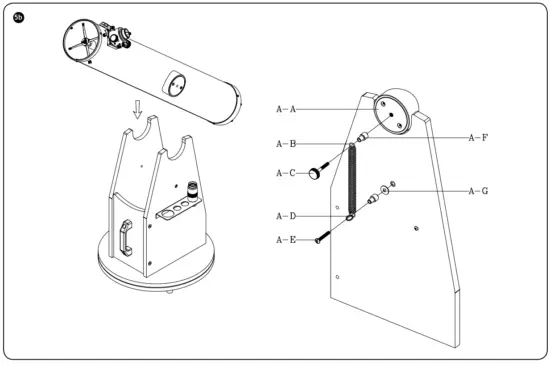 5b

A－A

A－B

A－C

A－D

A－E

A－F

A－G