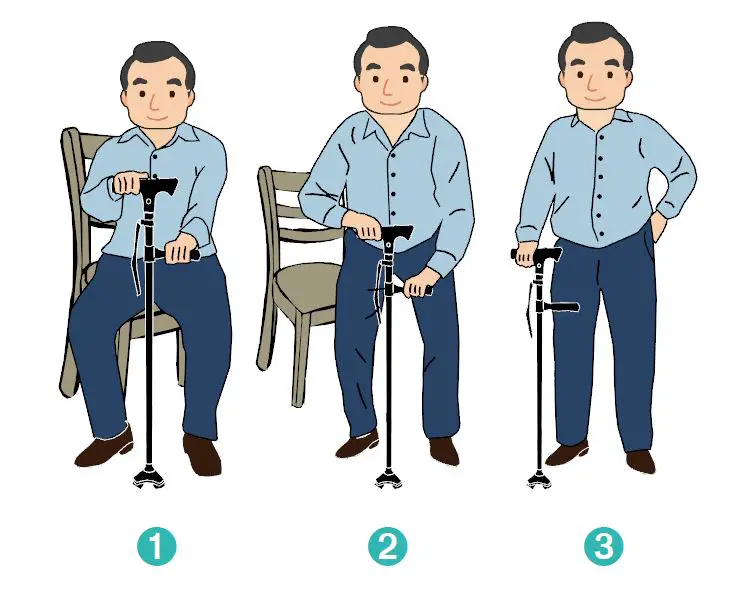 1

2

3