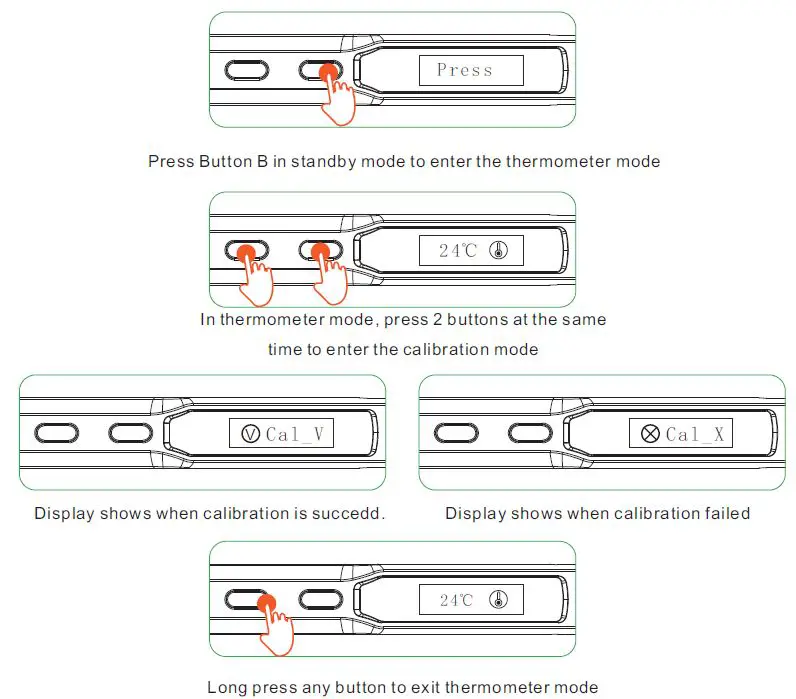 Press

Press Button B in standby mode to enter the thermometer mode

24℃

In thermometer mode, press 2 buttons at the same time to enter the calibration mode

Cal_V

Display shows when calibration is succedd.

Cal_X

Display shows when calibration failed

24℃

Long press any button to exit thermometer mode